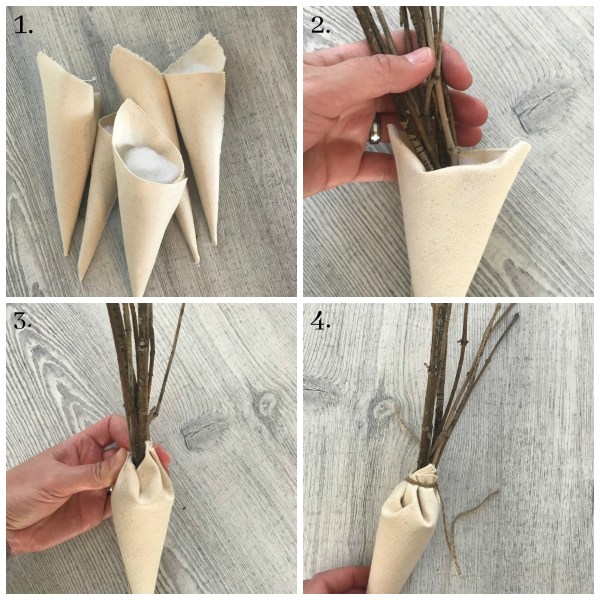 1.

2.

3.

4.